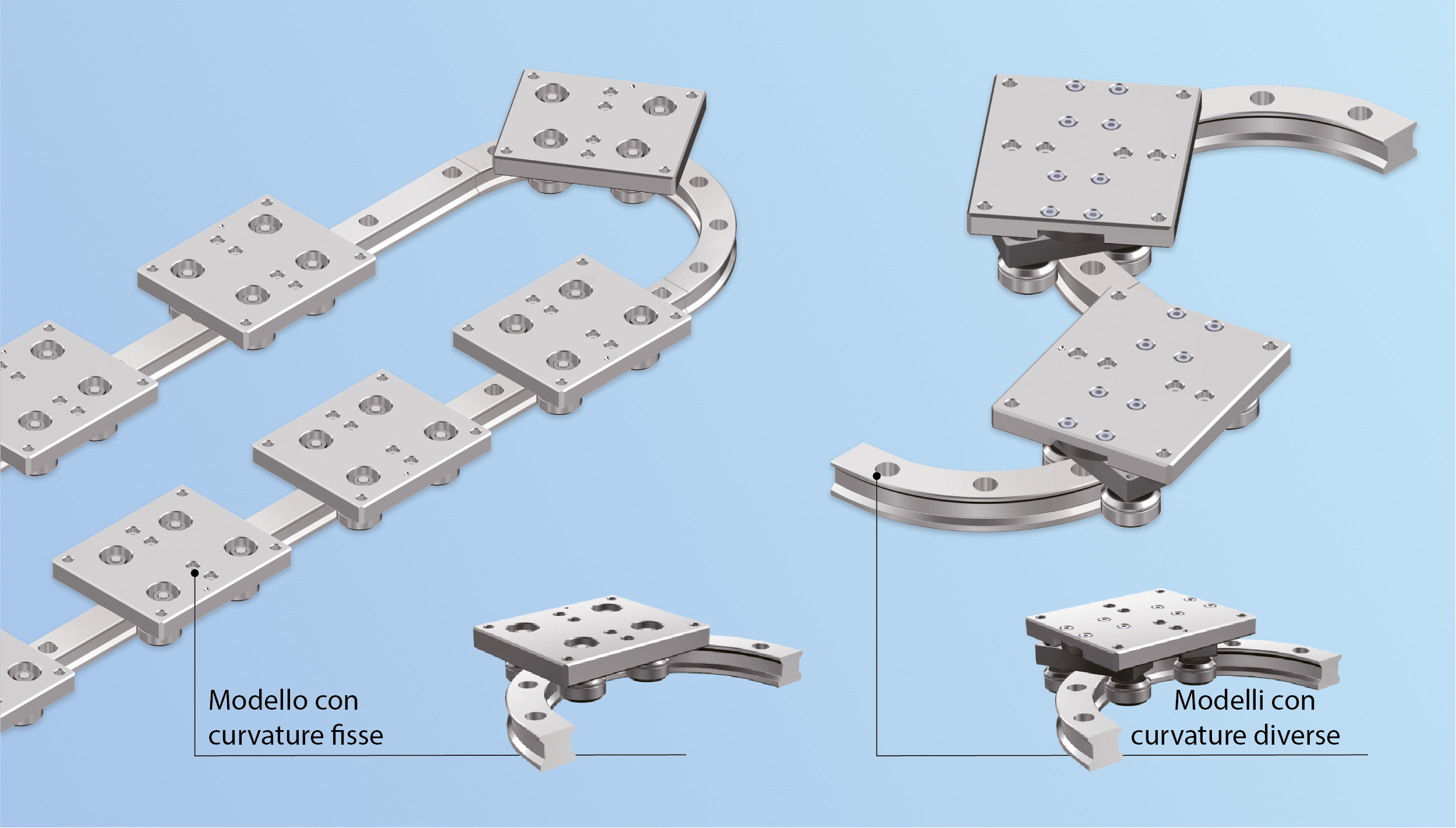 Modello con curvature fisse

Modelli con curvature diverse